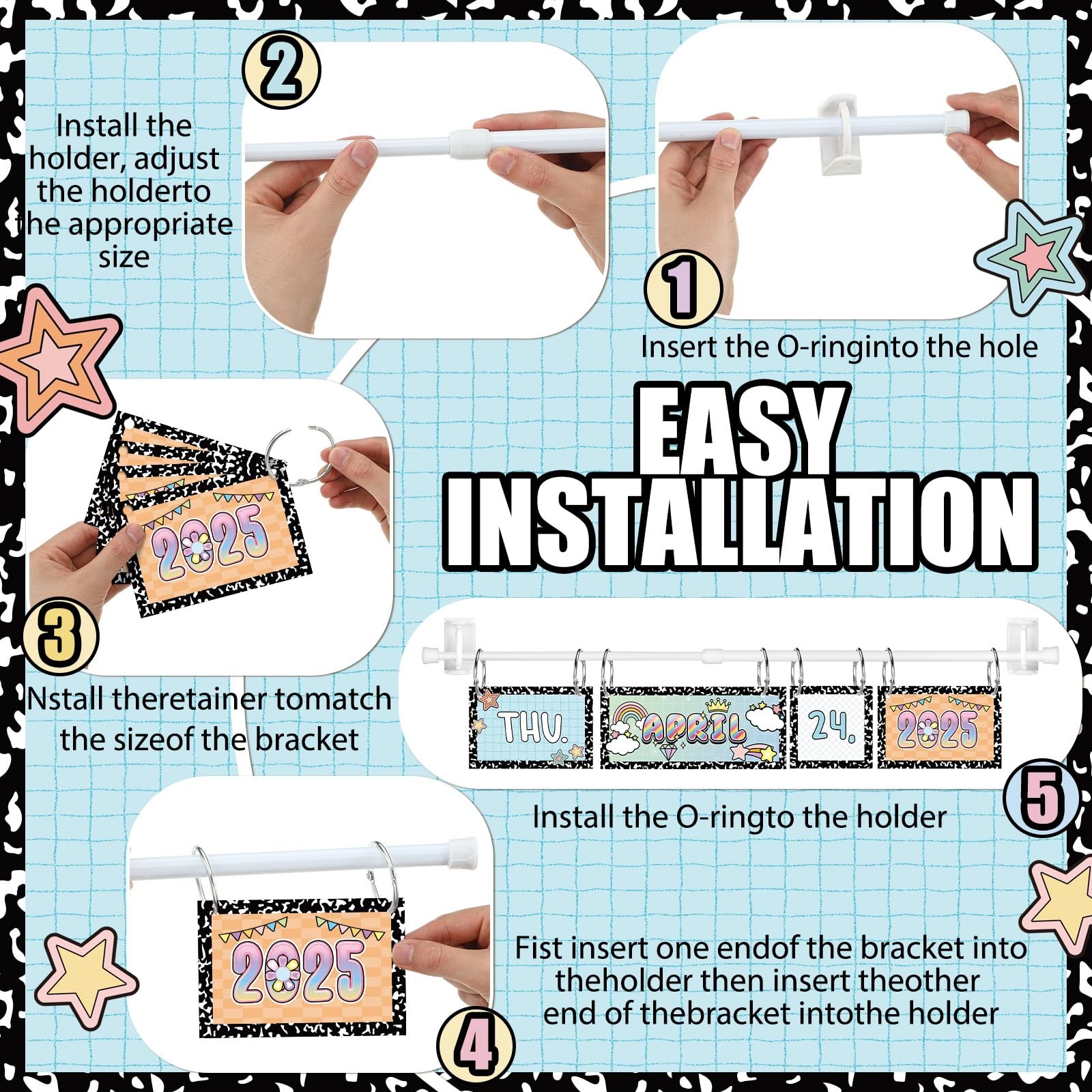 2

Install the holder, adjust the holderto the appropriate size

1

Insert the O-ringinto the hole

EASY INSTALLATION

2025

3

Nstall theretainer tomatch the sizeof the bracket

THU.

APRIL

24.

2025

5

Install the O-ringto the holder

2025

4

Fist insert one endof the bracket into theholder then insert theother end of thebracket intothe holder