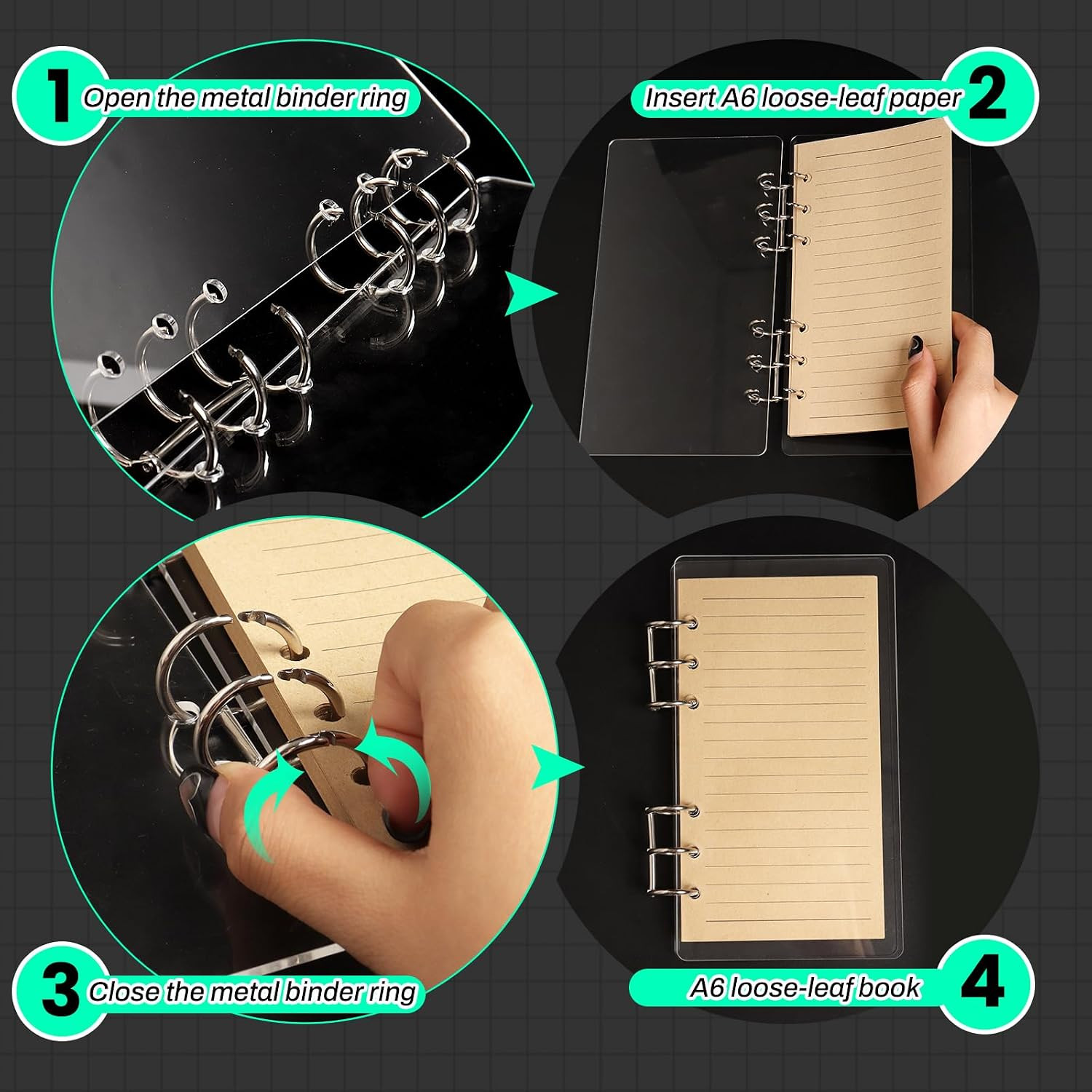 1 Open the metal binder ring

Insert A6 loose-leaf paper 2

3 Close the metal binder ring

A6 loose-leaf book 4