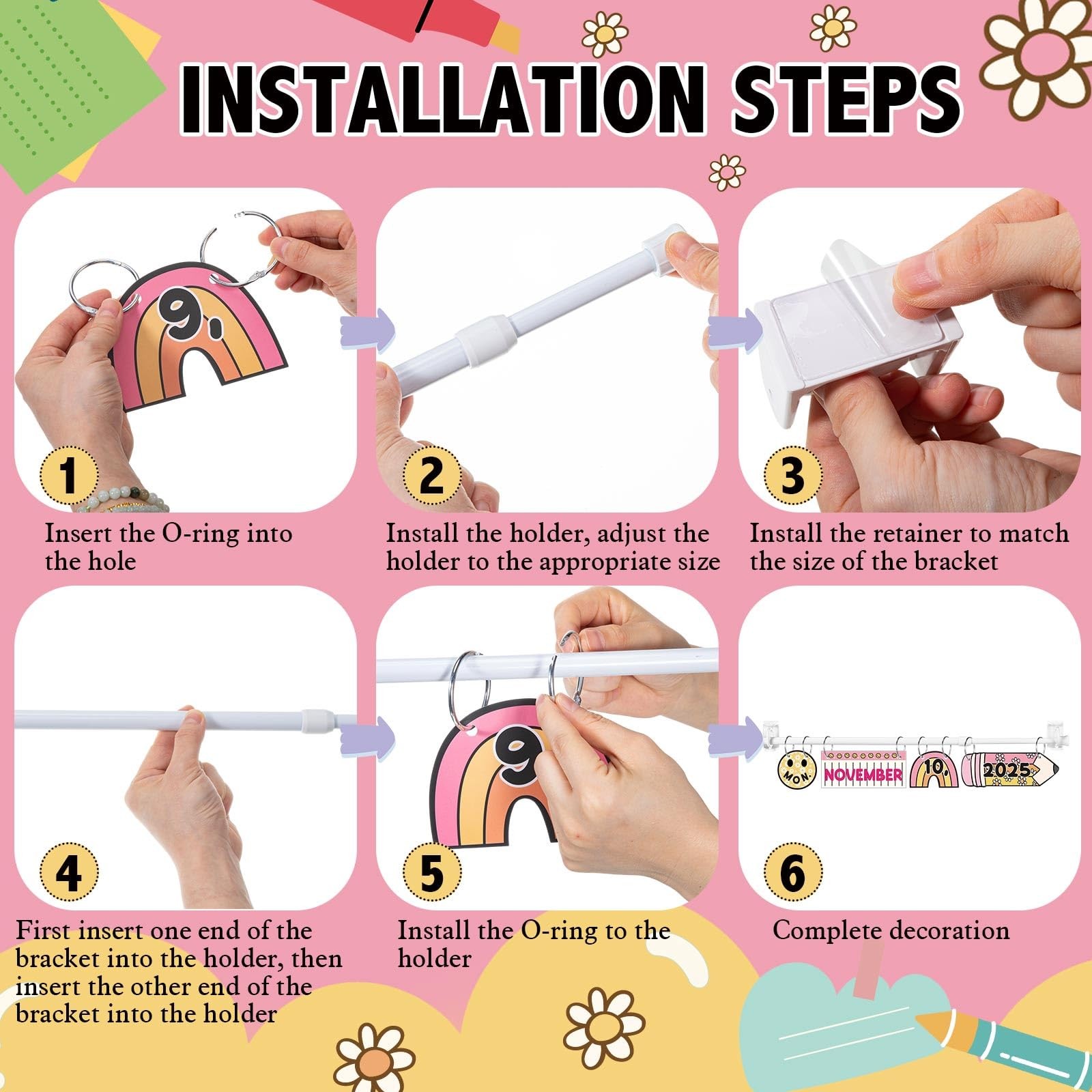 INSTALLATION STEPS

9,

1

Insert the O-ring into the hole

2

Install the holder, adjust the holder to the appropriate size

3

Install the retainer to match the size of the bracket

4

First insert one end of the bracket into the holder, then insert the other end of the bracket into the holder

9

5

Install the O-ring to the holder

MON. NOVEMBER 10, 2025

6

Complete decoration